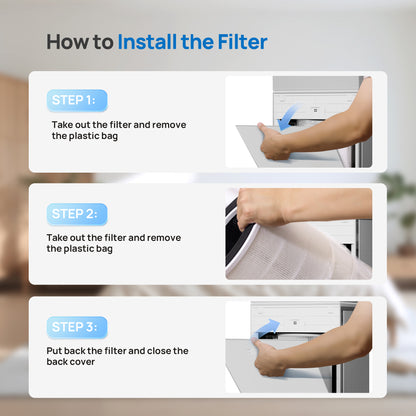 How to Install the Filter

STEP 1:

Take out the filter and remove the plastic bag

STEP 2:

Take out the filter and remove the plastic bag

STEP 3:

Put back the filter and close the back cover